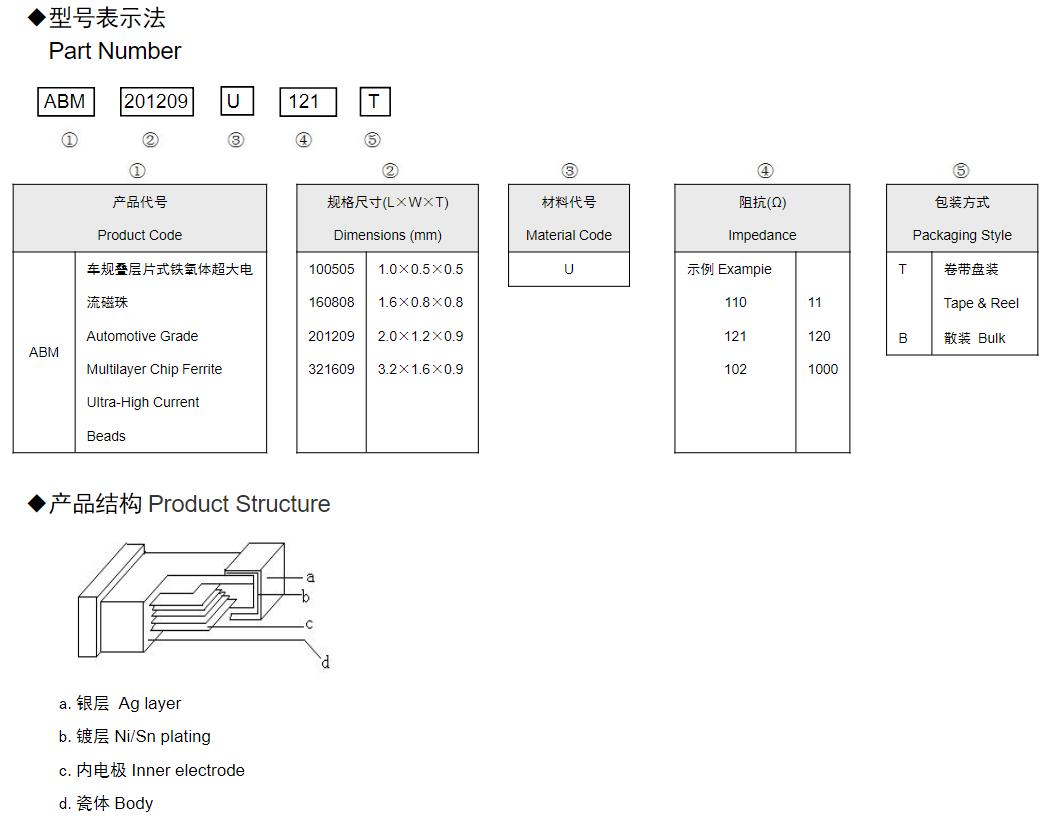 ◆型号表示法
Part Number

ABM 201209 U 121 T

① ② ③ ④ ⑤

①

| 产品代号 Product Code | |
|---|---|
| ABM | 车规叠层片式铁氧体超大电流磁珠 Automotive Grade Multilayer Chip Ferrite Ultra-High Current Beads |

②

| 规格尺寸(L×W×T) Dimensions (mm) | |
|---|---|
| 100505 | 1.0×0.5×0.5 |
| 160808 | 1.6×0.8×0.8 |
| 201209 | 2.0×1.2×0.9 |
| 321609 | 3.2×1.6×0.9 |

③

| 材料代号 Material Code |
|---|
| U |

④

| 阻抗(Ω) Impedance | |
|---|---|
| 示例 Exampie | |
| 110 | 11 |
| 121 | 120 |
| 102 | 1000 |

⑤

| 包装方式 Packaging Style | |
|---|---|
| T | 卷带盘装 Tape & Reel |
| B | 散装 Bulk |

◆产品结构 Product Structure

a
b
c
d

a. 银层 Ag layer
b. 镀层 Ni/Sn plating
c. 内电极 Inner electrode
d. 瓷体 Body